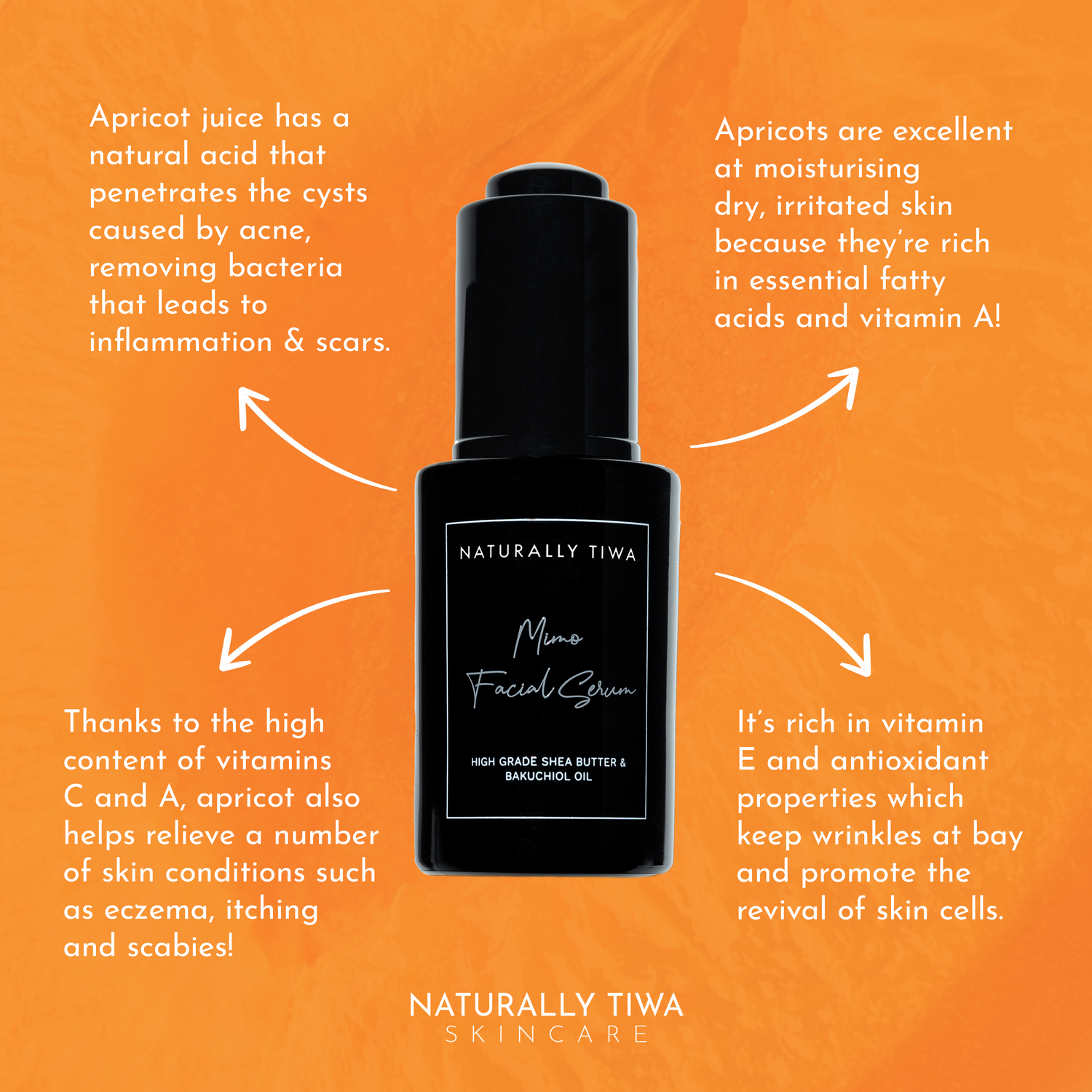 Apricot juice has a natural acid that penetrates the cysts caused by acne, removing bacteria that leads to inflammation & scars.

Apricots are excellent at moisturising dry, irritated skin because they're rich in essential fatty acids and vitamin A!

NATURALLY TIWA

Mimo Facial Serum

HIGH GRADE SHEA BUTTER & BAKUCHIOL OIL

Thanks to the high content of vitamins C and A, apricot also helps relieve a number of skin conditions such as eczema, itching and scabies!

It's rich in vitamin E and antioxidant properties which keep wrinkles at bay and promote the revival of skin cells.

NATURALLY TIWA
SKINCARE